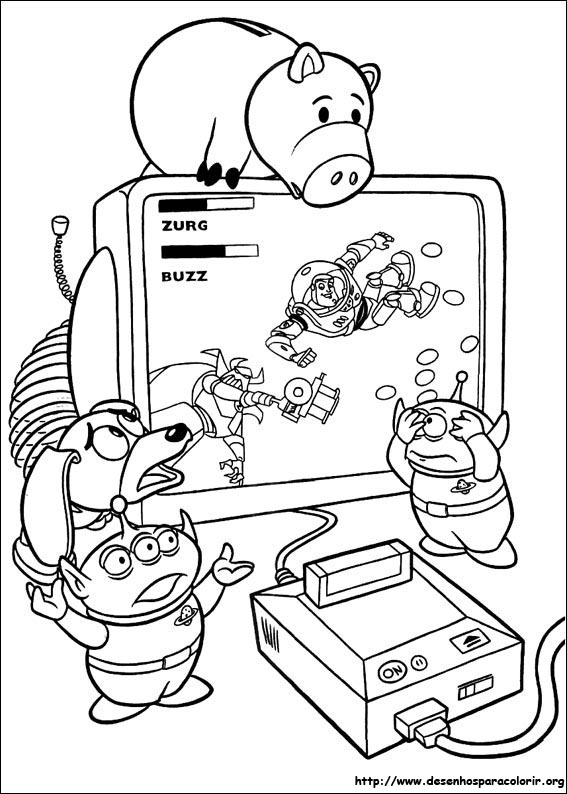 ZURG

BUZZ

ON

http://www.desenhosparacolorir.org