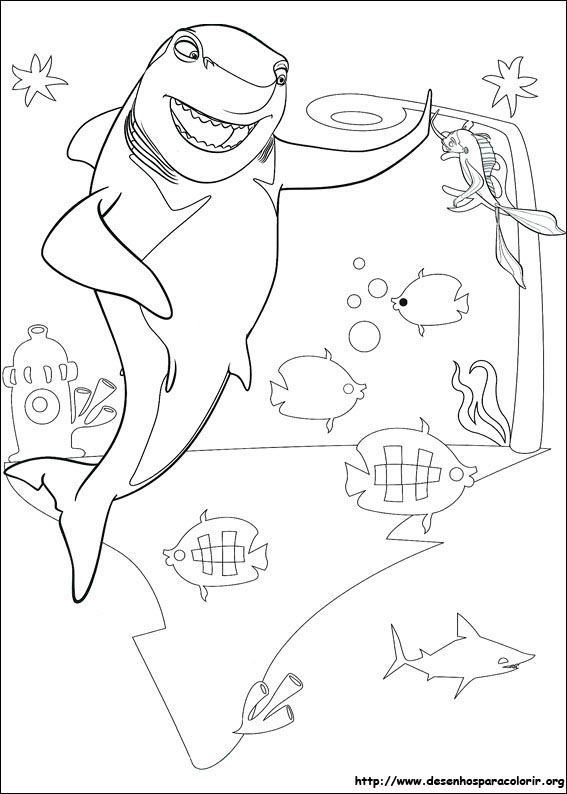 http://www.desenhosparacolorir.org