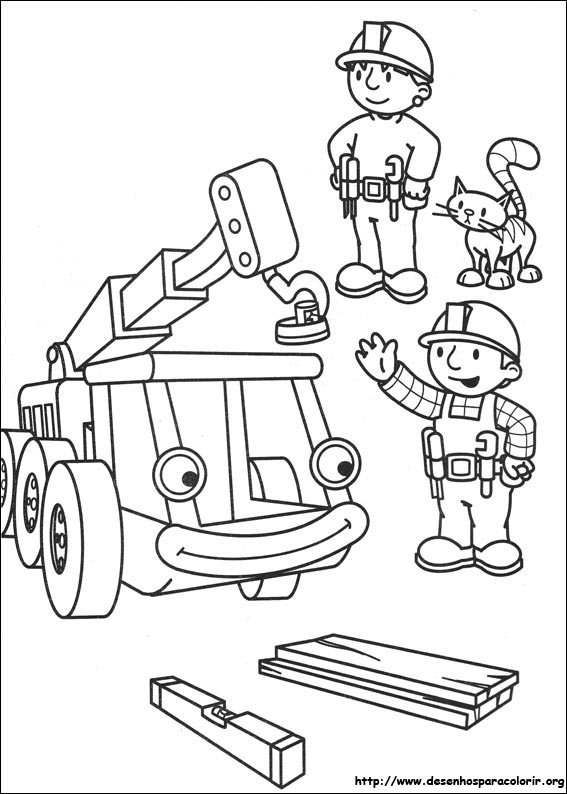 http://www.desenhosparacolorir.org