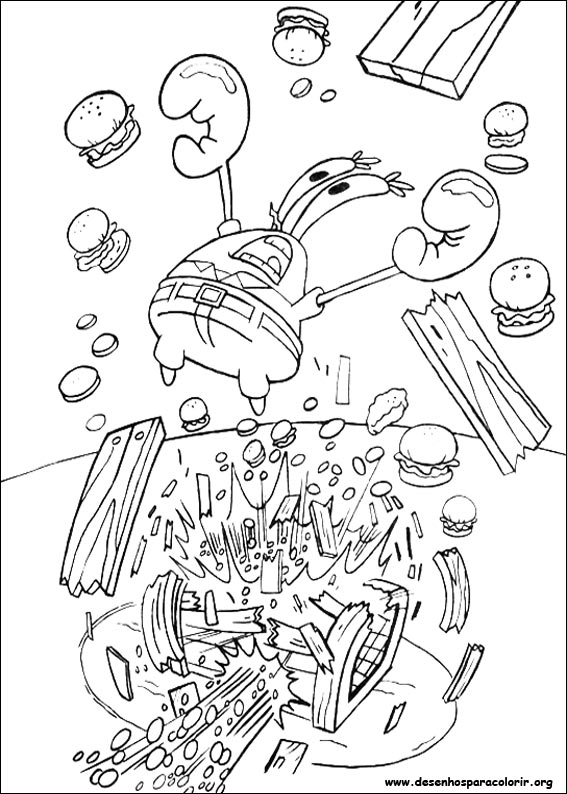 www.desenhosparacolorir.org