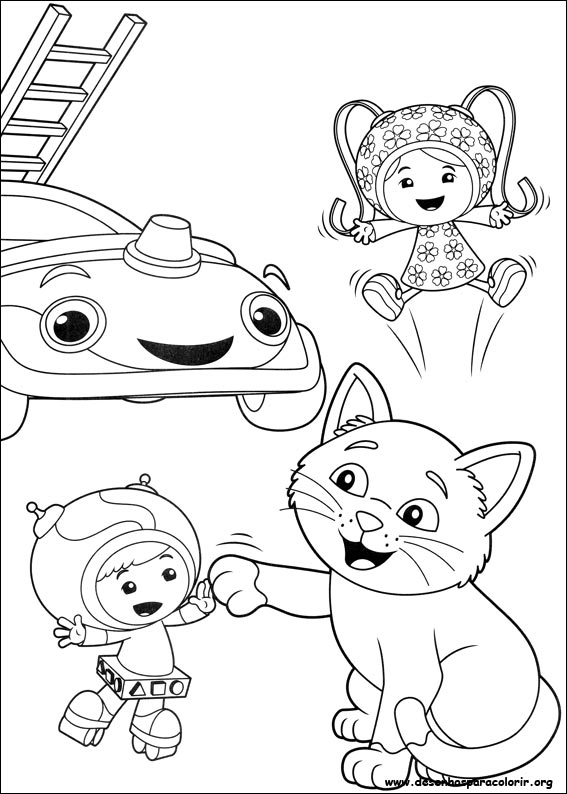 www.desenhosparacolorir.org