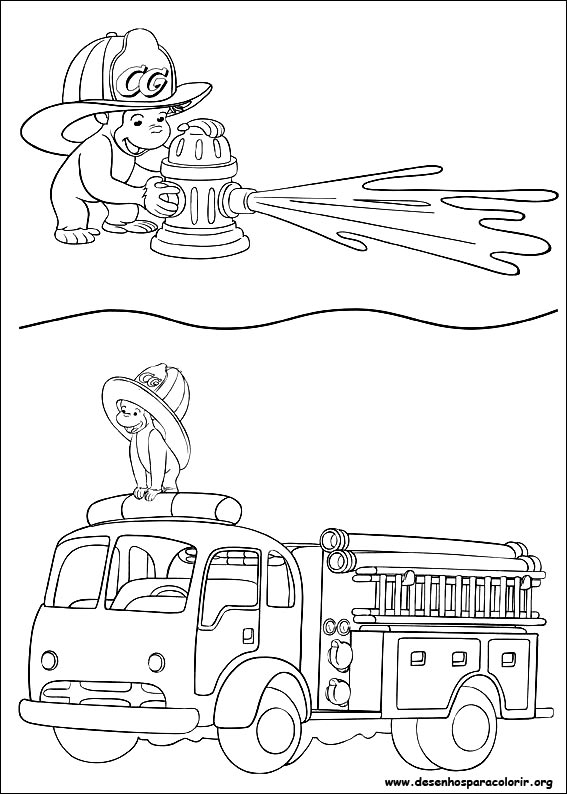 CG

CG

www.desenhosparacolorir.org